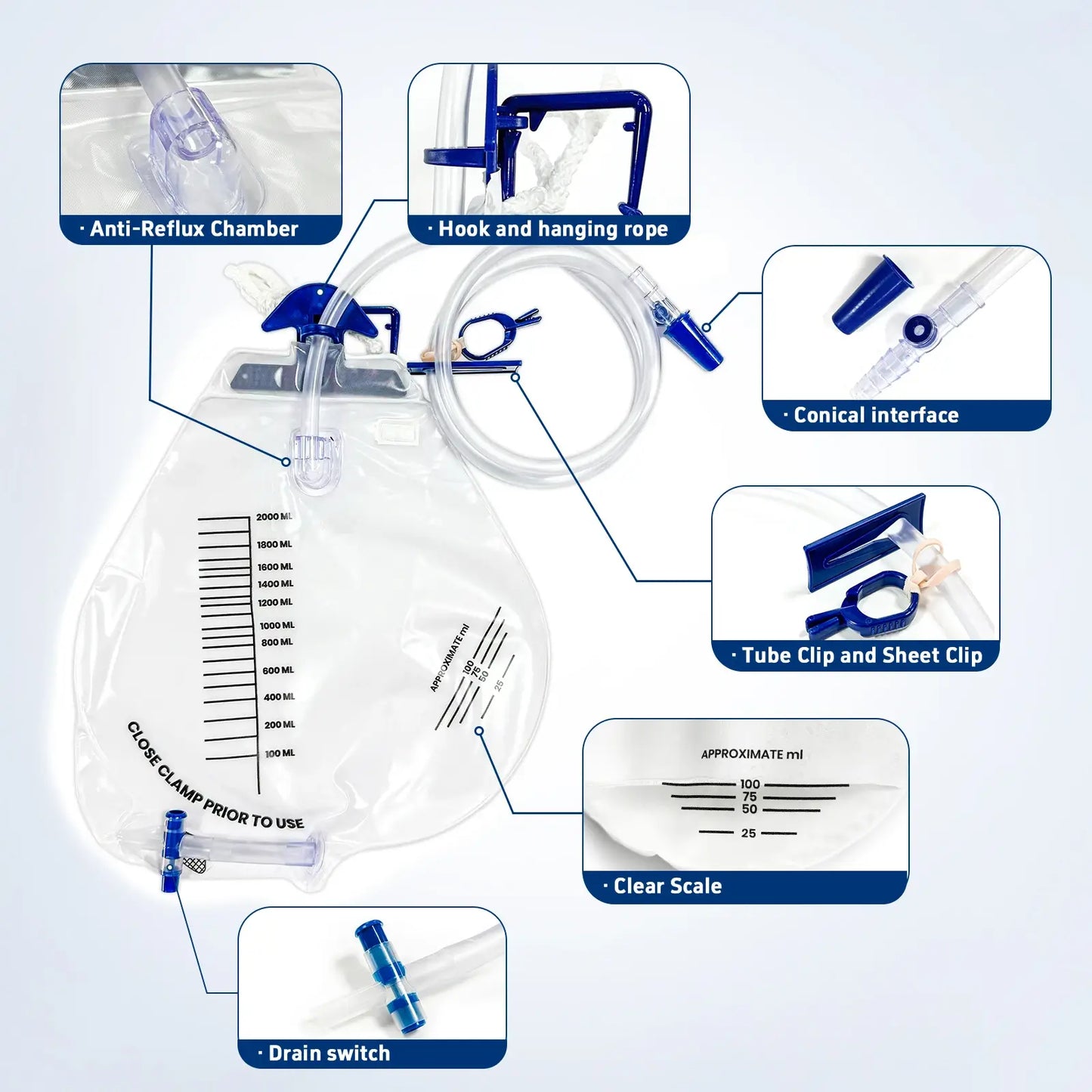 · Anti-Reflux Chamber

· Hook and hanging rope

· Conical interface

2000 ML
1800 ML
1600 ML
1400 ML
1200 ML
1000 ML
800 ML
600 ML
400 ML
200 ML
100 ML

APPROXIMATE ml
100
75
50
25

CLOSE CLAMP PRIOR TO USE

· Tube Clip and Sheet Clip

APPROXIMATE ml
100
75
50
25

· Clear Scale

· Drain switch