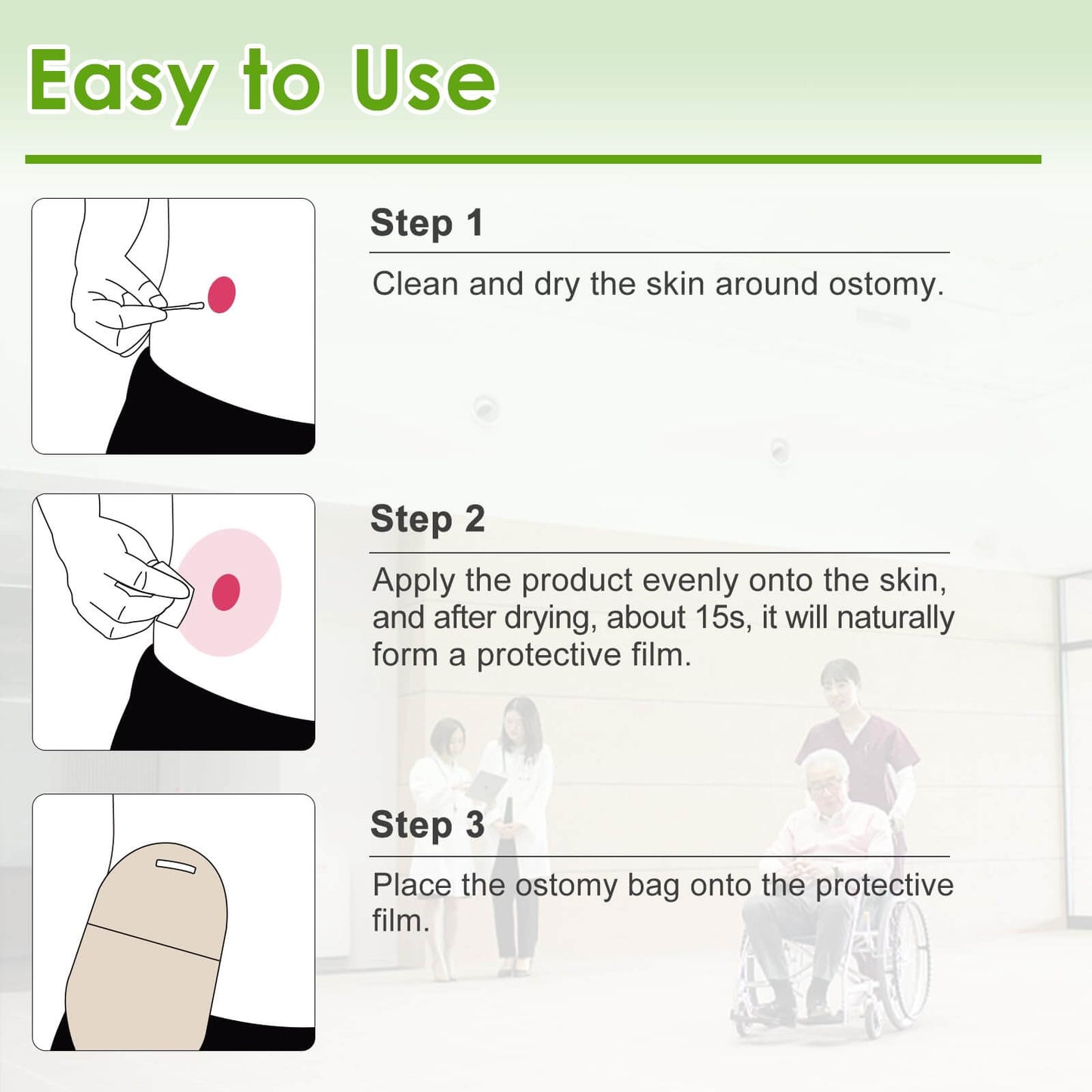 Easy to Use

Step 1

Clean and dry the skin around ostomy.

Step 2

Apply the product evenly onto the skin, and after drying, about 15s, it will naturally form a protective film.

Step 3

Place the ostomy bag onto the protective film.