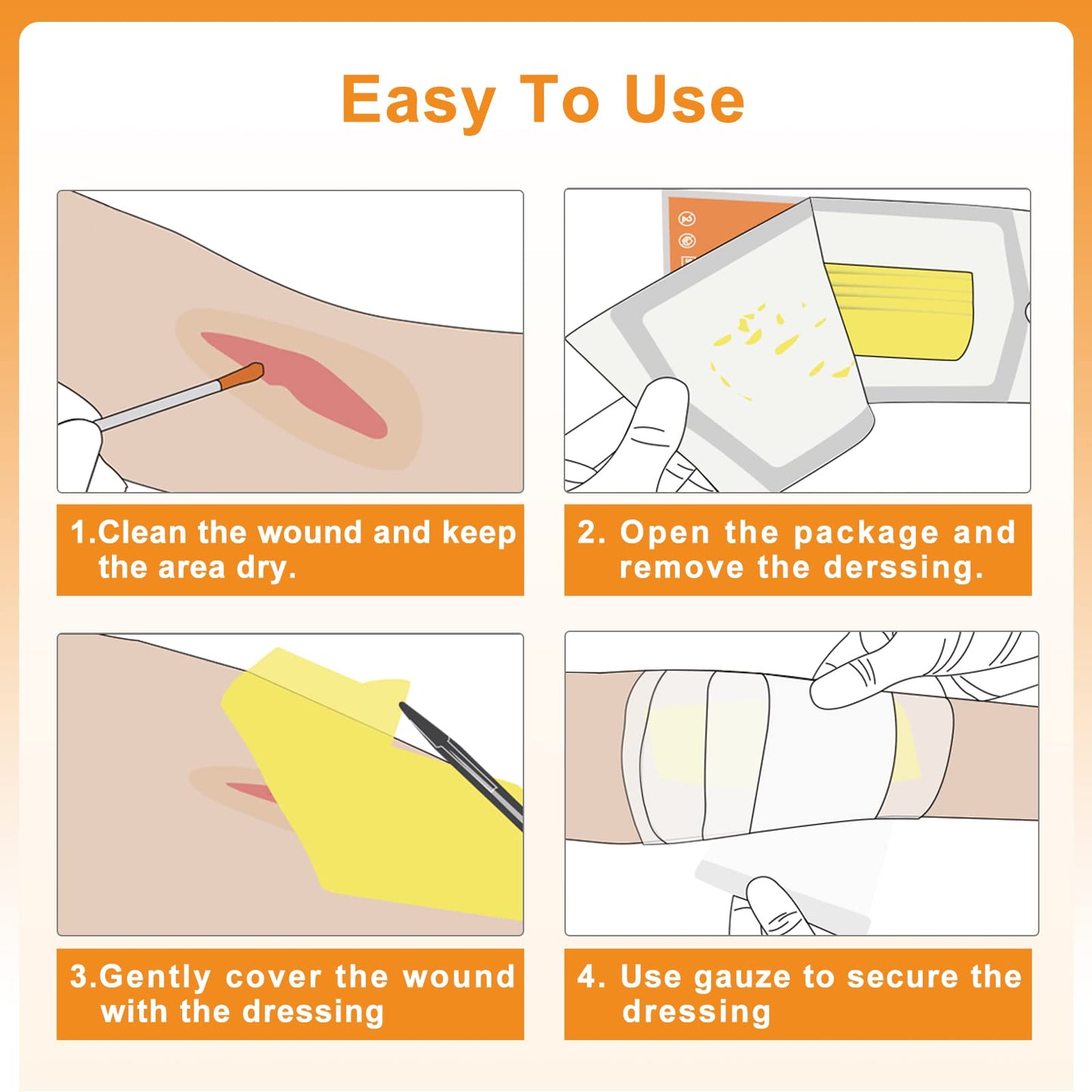 Easy To Use

1.Clean the wound and keep the area dry.

2. Open the package and remove the derssing.

3.Gently cover the wound with the dressing

4. Use gauze to secure the dressing