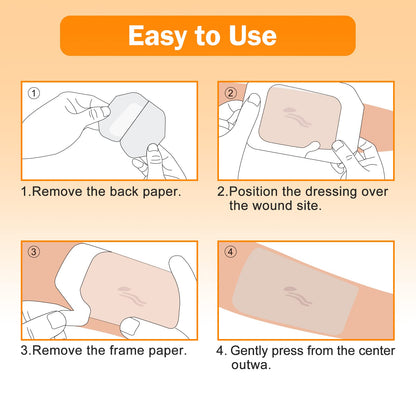 Easy to Use

①

1.Remove the back paper.

②

2.Position the dressing over the wound site.

③

3.Remove the frame paper.

④

4. Gently press from the center outwa.