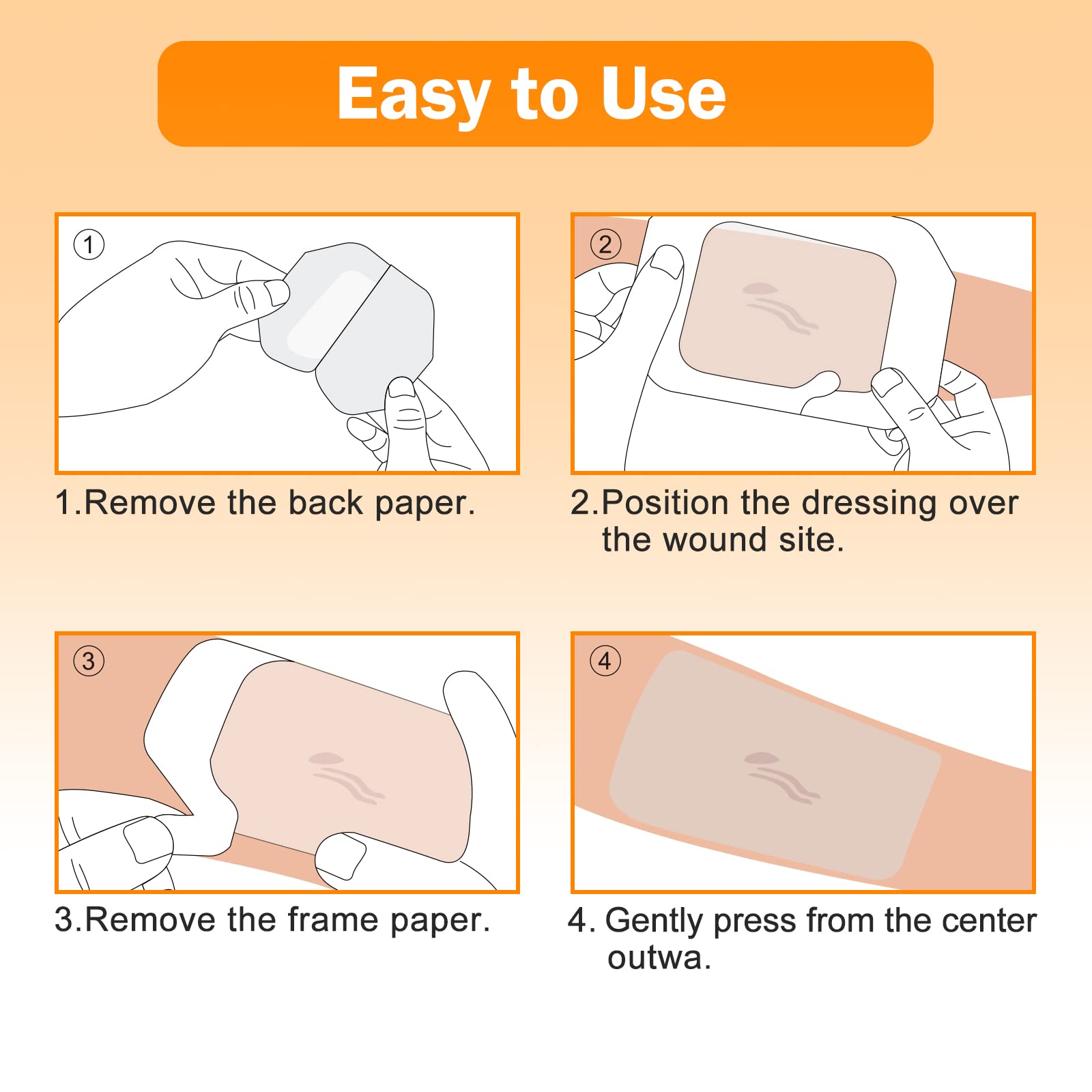 Easy to Use

①

1.Remove the back paper.

②

2.Position the dressing over the wound site.

③

3.Remove the frame paper.

④

4. Gently press from the center outwa.