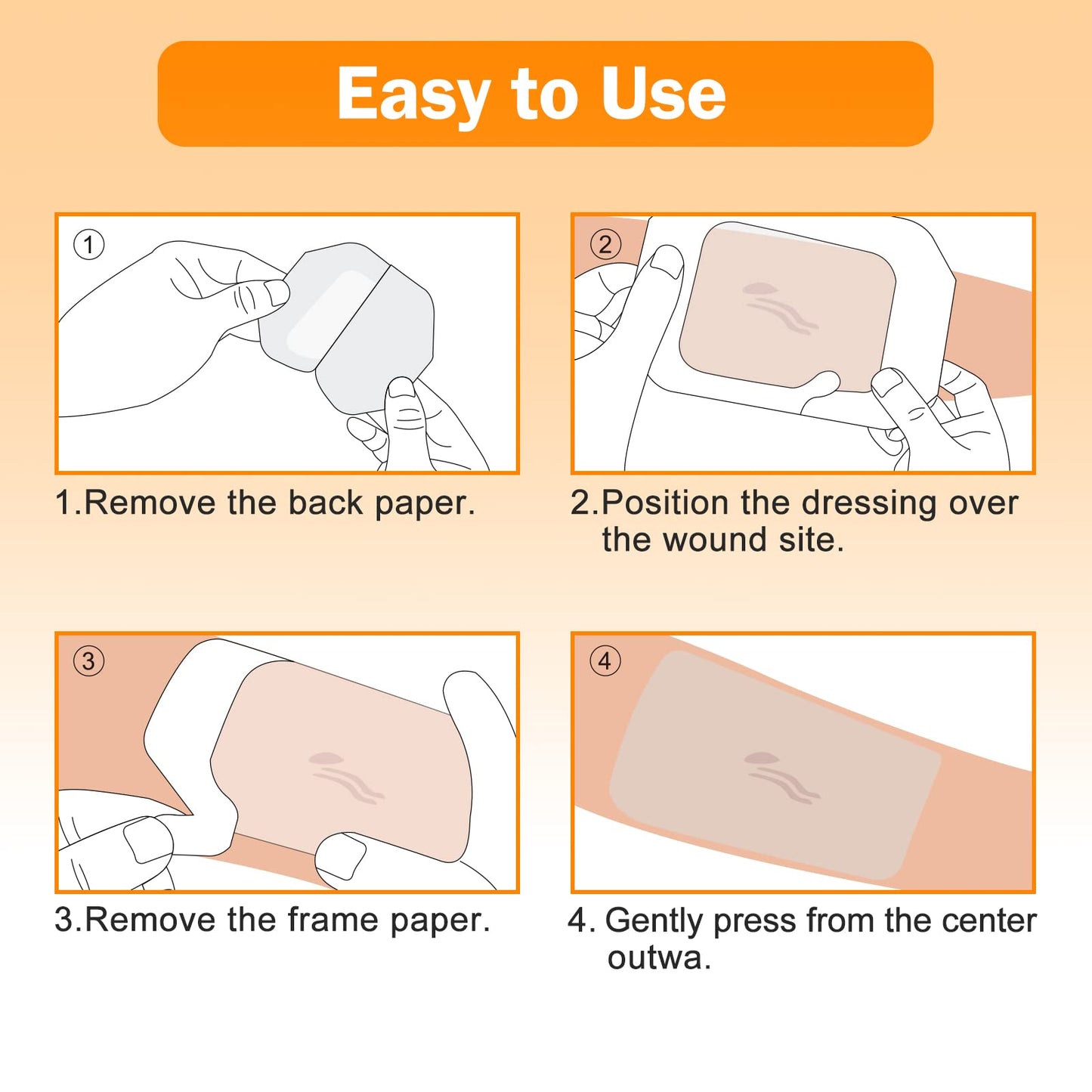 Easy to Use

①

1.Remove the back paper.

②

2.Position the dressing over the wound site.

③

3.Remove the frame paper.

④

4. Gently press from the center outwa.