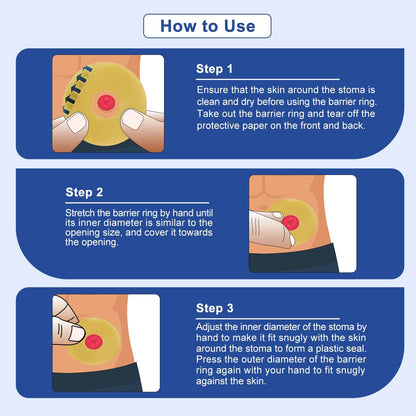 How to Use

Step 1

Ensure that the skin around the stoma is clean and dry before using the barrier ring. Take out the barrier ring and tear off the protective paper on the front and back.

Step 2

Stretch the barrier ring by hand until its inner diameter is similar to the opening size, and cover it towards the opening.

Step 3

Adjust the inner diameter of the stoma by hand to make it fit snugly with the skin around the stoma to form a plastic seal. Press the outer diameter of the barrier ring again with your hand to fit snugly against the skin.