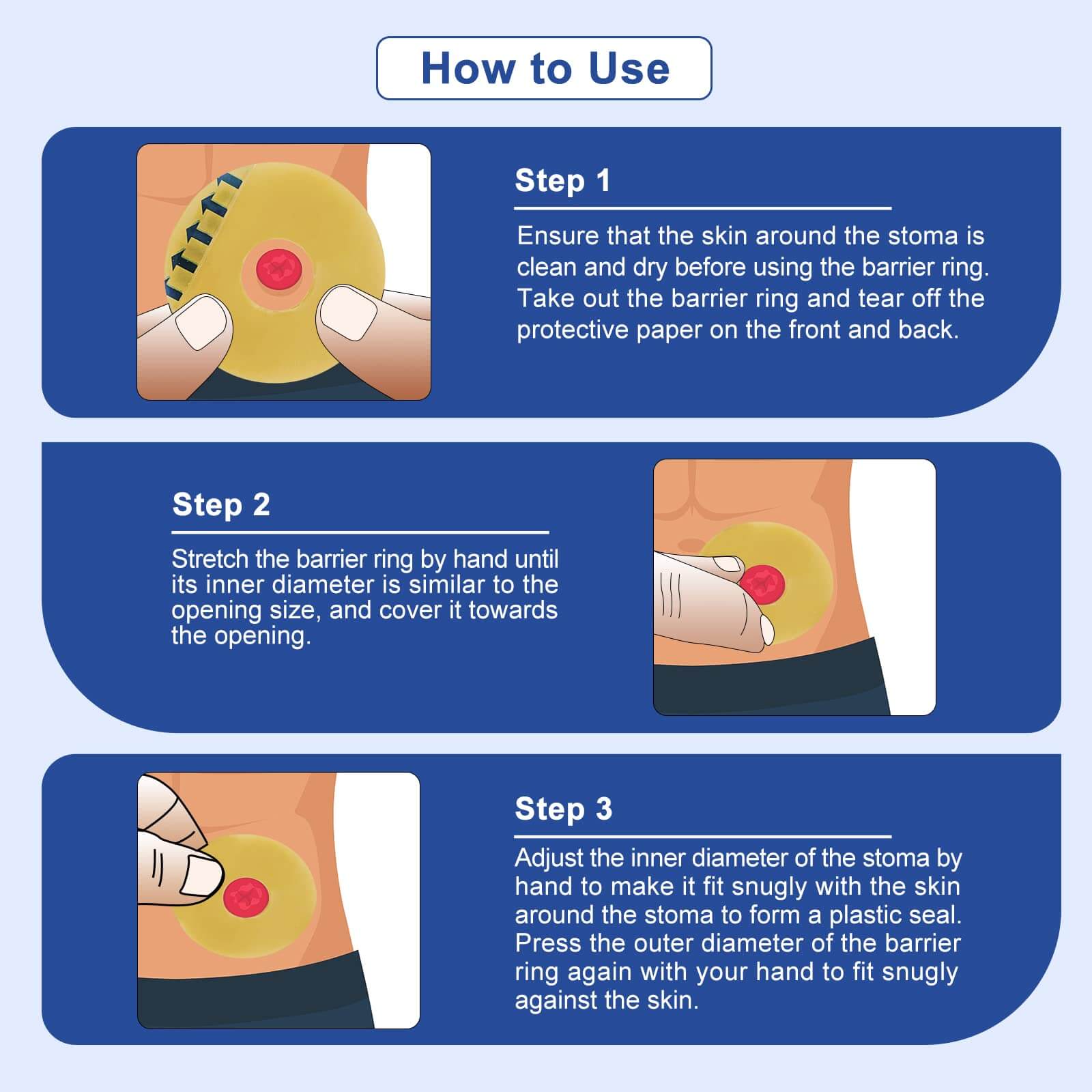 How to Use

Step 1

Ensure that the skin around the stoma is clean and dry before using the barrier ring. Take out the barrier ring and tear off the protective paper on the front and back.

Step 2

Stretch the barrier ring by hand until its inner diameter is similar to the opening size, and cover it towards the opening.

Step 3

Adjust the inner diameter of the stoma by hand to make it fit snugly with the skin around the stoma to form a plastic seal. Press the outer diameter of the barrier ring again with your hand to fit snugly against the skin.