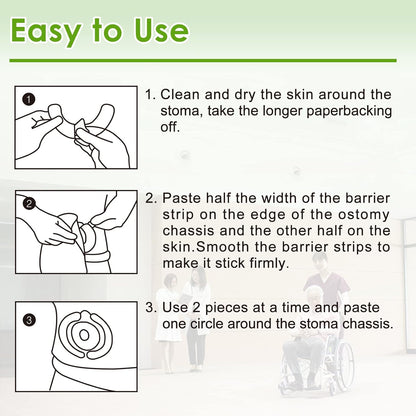 Easy to Use

1

1. Clean and dry the skin around the stoma, take the longer paperbacking off.

2

2. Paste half the width of the barrier strip on the edge of the ostomy chassis and the other half on the skin.Smooth the barrier strips to make it stick firmly.

3

3. Use 2 pieces at a time and paste one circle around the stoma chassis.