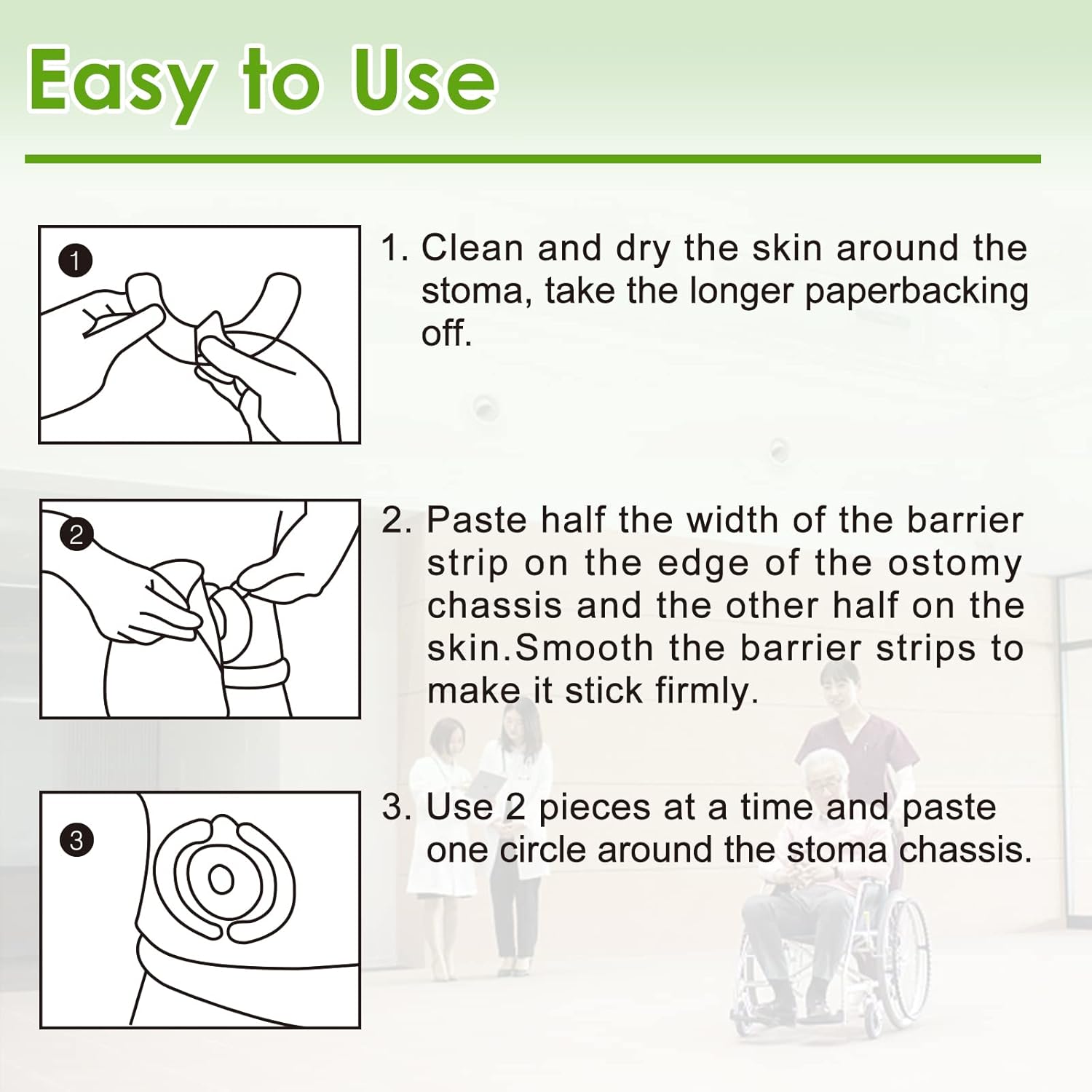 Easy to Use

1

1. Clean and dry the skin around the stoma, take the longer paperbacking off.

2

2. Paste half the width of the barrier strip on the edge of the ostomy chassis and the other half on the skin.Smooth the barrier strips to make it stick firmly.

3

3. Use 2 pieces at a time and paste one circle around the stoma chassis.