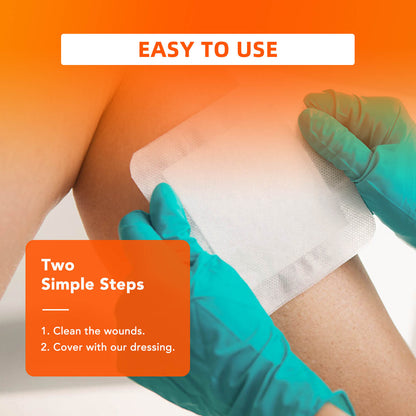 EASY TO USE

Two Simple Steps

1. Clean the wounds.
2. Cover with our dressing.