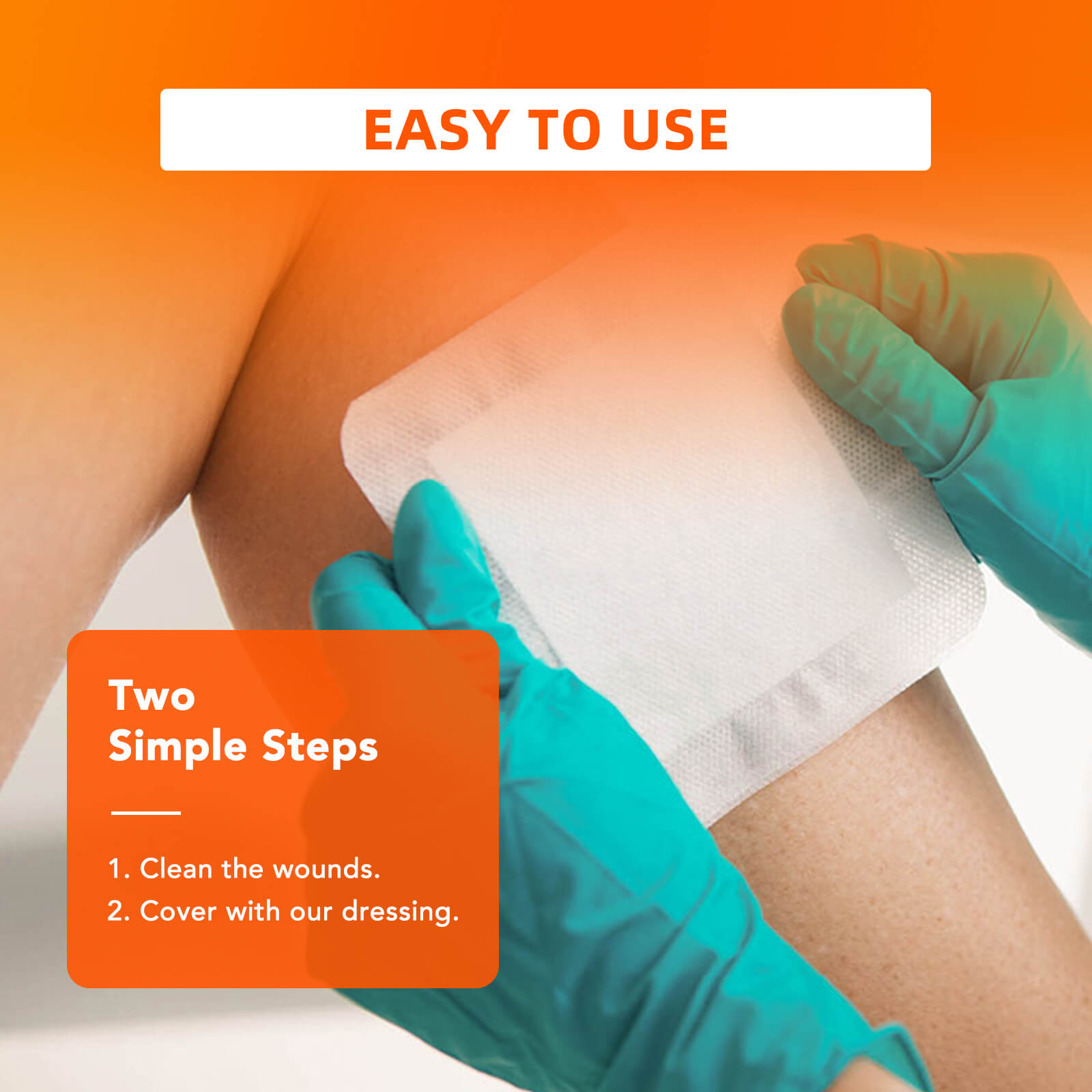 EASY TO USE

Two
Simple Steps

1. Clean the wounds.
2. Cover with our dressing.