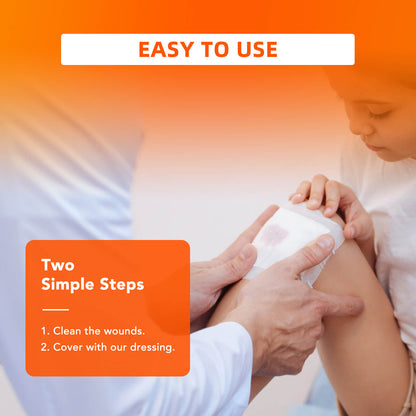 EASY TO USE

Two Simple Steps

1. Clean the wounds.
2. Cover with our dressing.