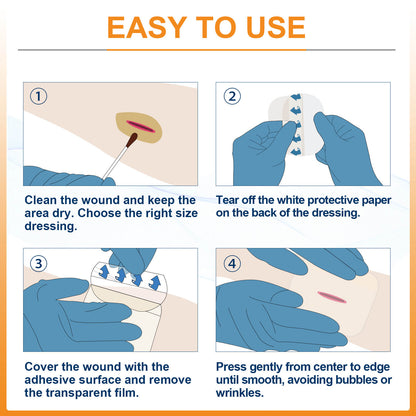 EASY TO USE

①

Clean the wound and keep the area dry. Choose the right size dressing.

②

Tear off the white protective paper on the back of the dressing.

③

Cover the wound with the adhesive surface and remove the transparent film.

④

Press gently from center to edge until smooth, avoiding bubbles or wrinkles.